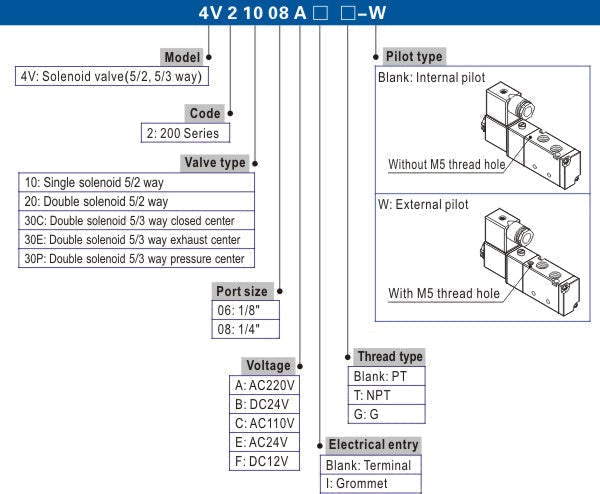 4V 2 10 08 A □ □–W

Model
4V: Solenoid valve(5/2, 5/3 way)

Code
2: 200 Series

Valve type
10: Single solenoid 5/2 way
20: Double solenoid 5/2 way
30C: Double solenoid 5/3 way closed center
30E: Double solenoid 5/3 way exhaust center
30P: Double solenoid 5/3 way pressure center

Port size
06: 1/8"
08: 1/4"

Voltage
A: AC220V
B: DC24V
C: AC110V
E: AC24V
F: DC12V

Electrical entry
Blank: Terminal
I: Grommet

Thread type
Blank: PT
T: NPT
G: G

Pilot type
Blank: Internal pilot
Without M5 thread hole
W: External pilot
With M5 thread hole